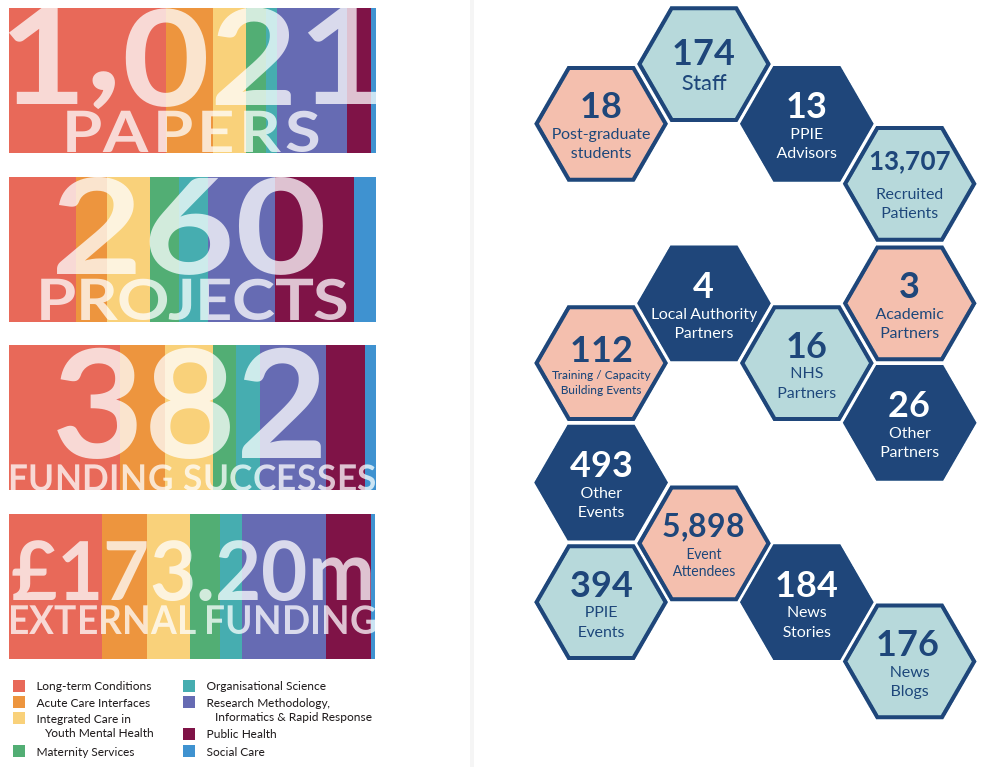 1,021
PAPERS

260
PROJECTS

382
FUNDING SUCCESSES

£173.20m
EXTERNAL FUNDING

Long-term Conditions
Acute Care Interfaces
Integrated Care in Youth Mental Health
Maternity Services
Organisational Science
Research Methodology, Informatics & Rapid Response
Public Health
Social Care

174
Staff

18
Post-graduate students

13
PPIE Advisors

13,707
Recruited Patients

4
Local Authority Partners

3
Academic Partners

112
Training / Capacity Building Events

16
NHS Partners

26
Other Partners

493
Other Events

5,898
Event Attendees

394
PPIE Events

184
News Stories

176
News Blogs